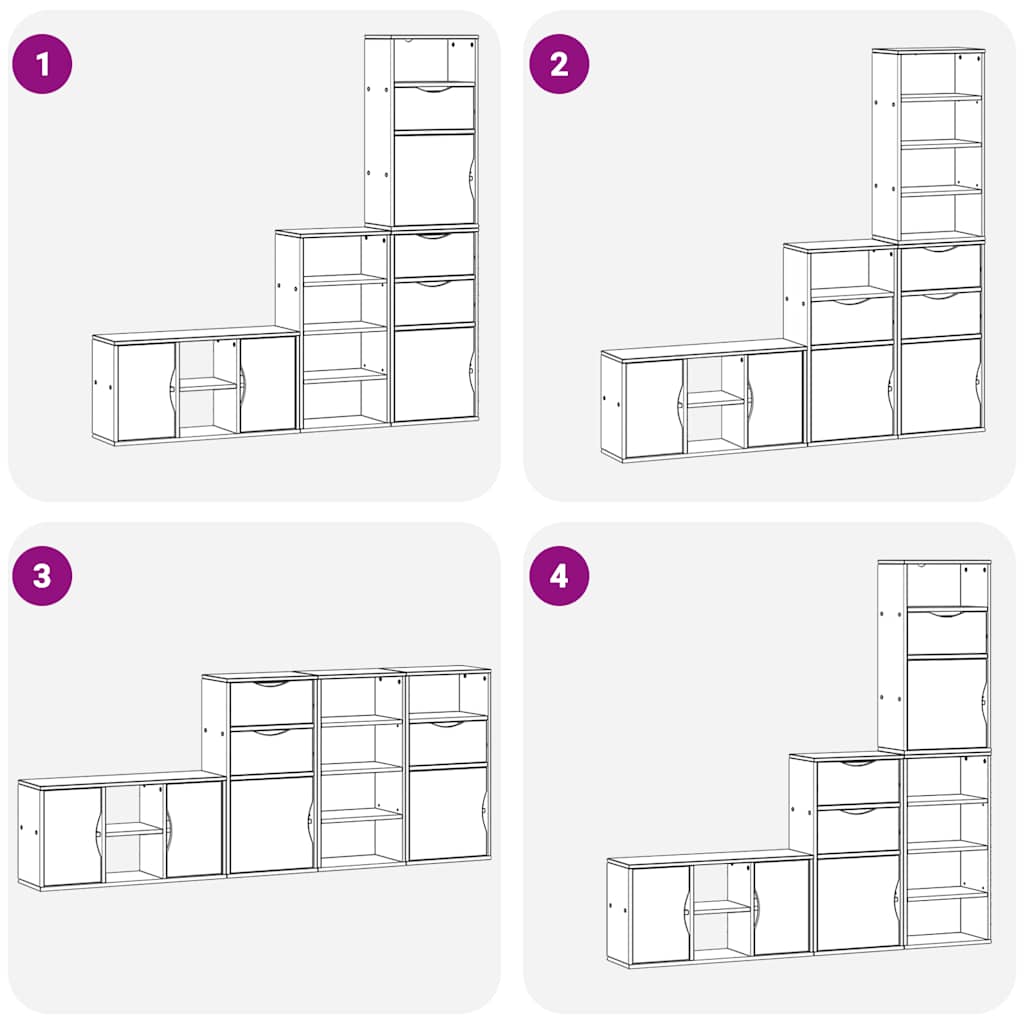 1

2

3

4