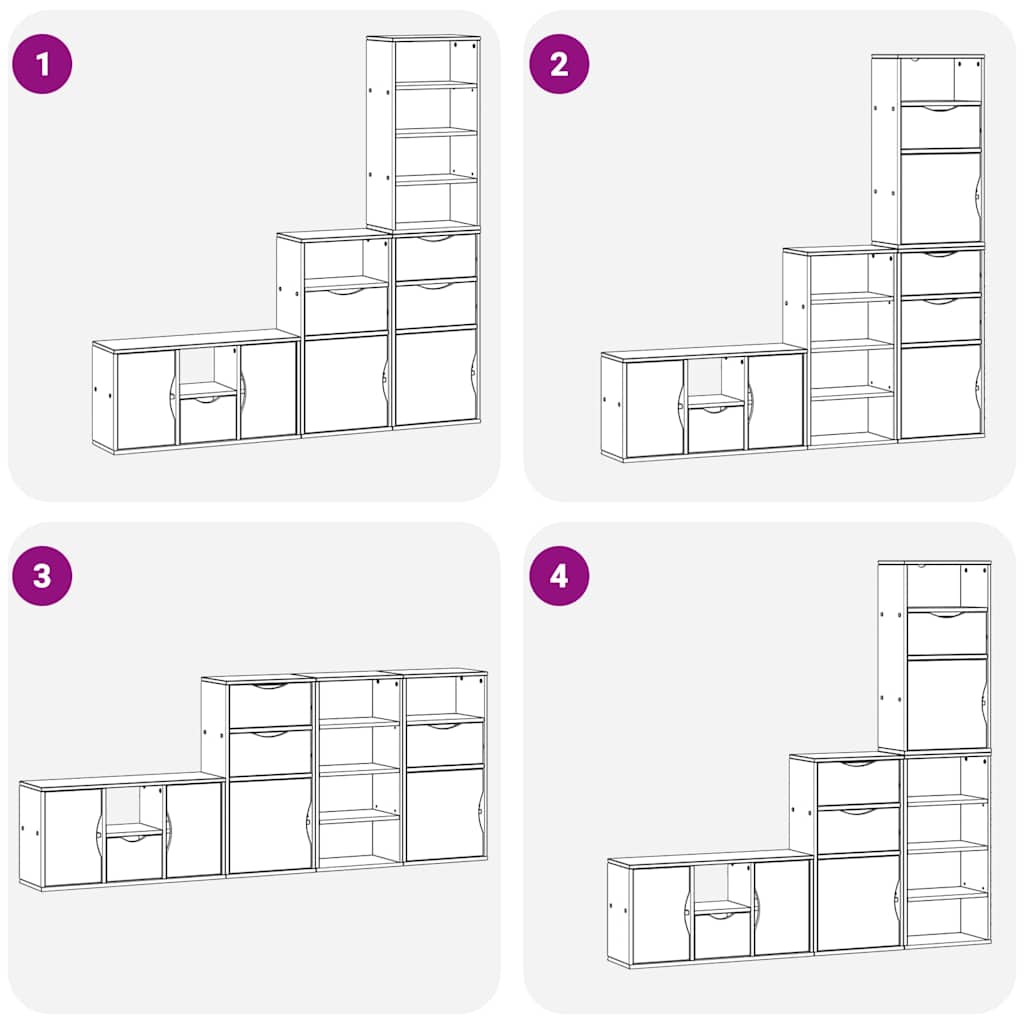 1

2

3

4