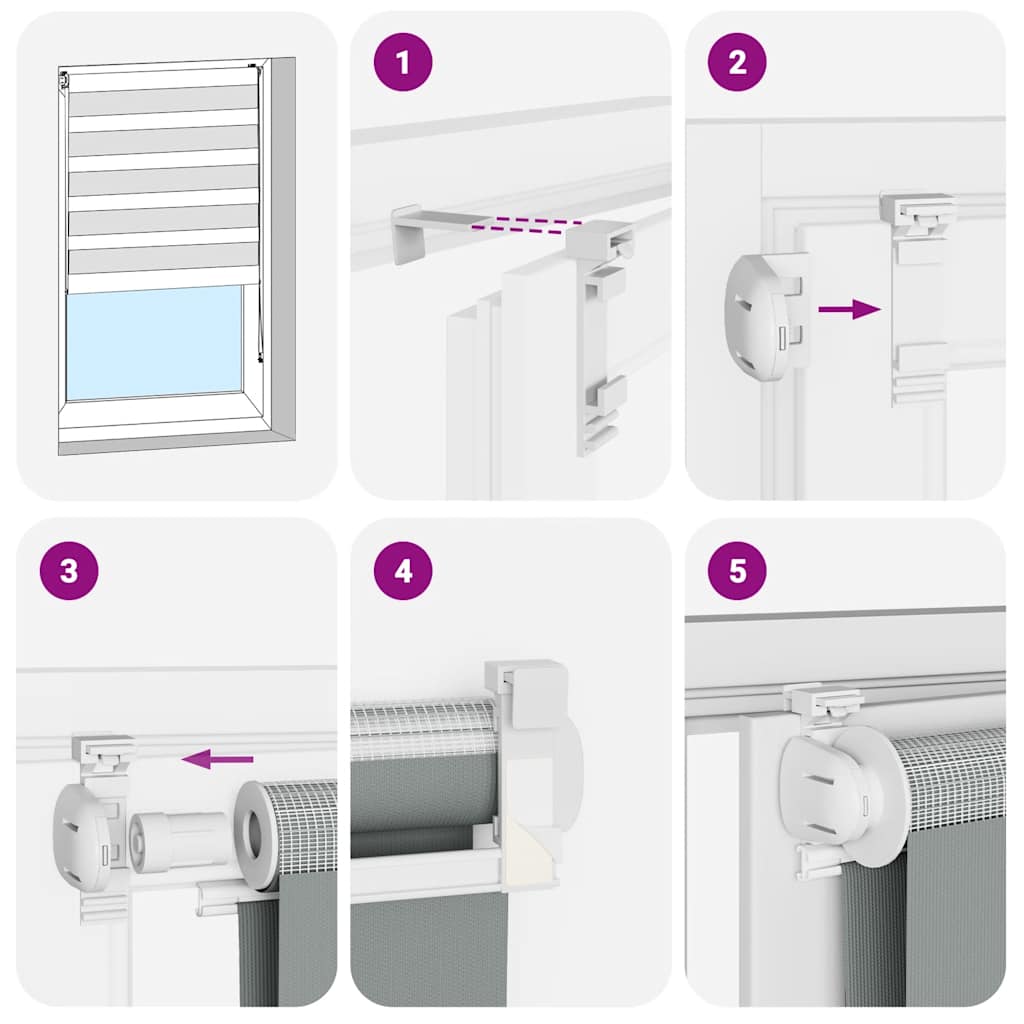 1

2

3

4

5