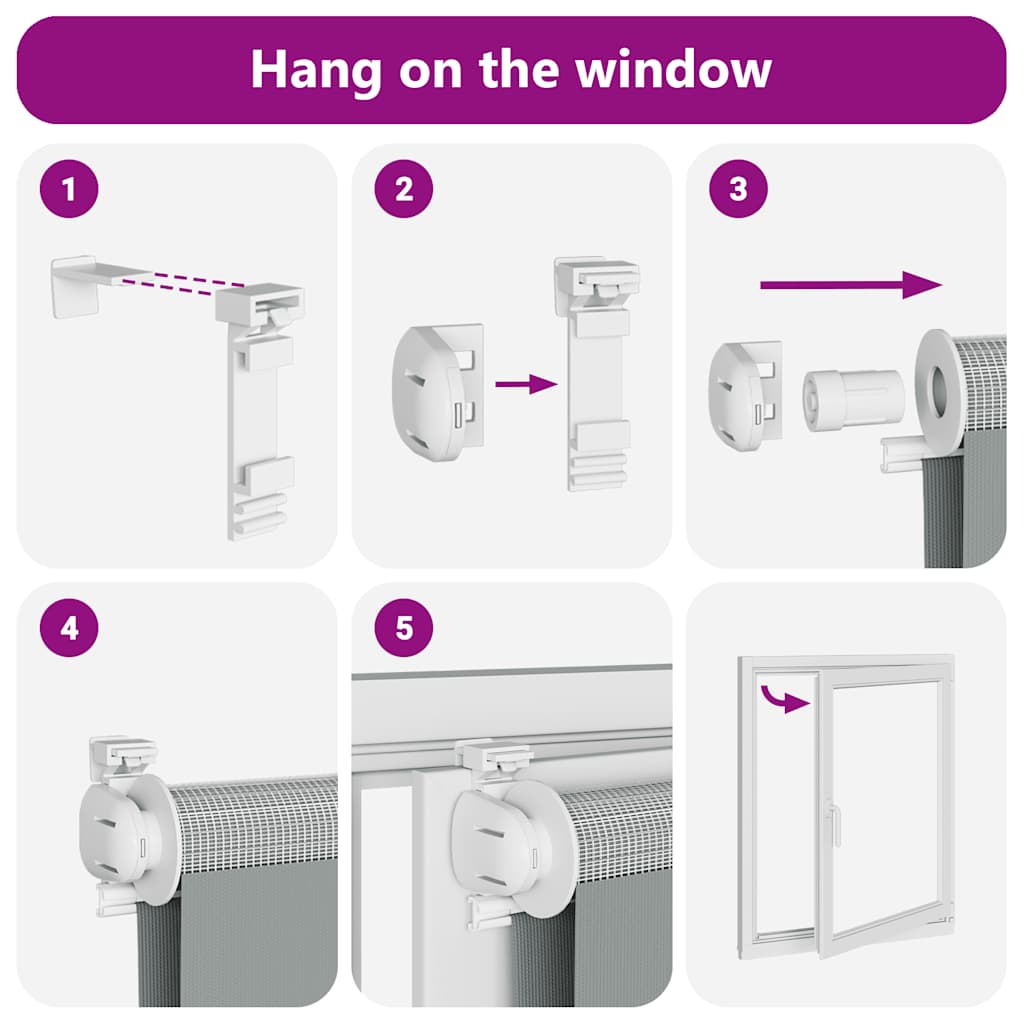 Hang on the window

1

2

3

4

5