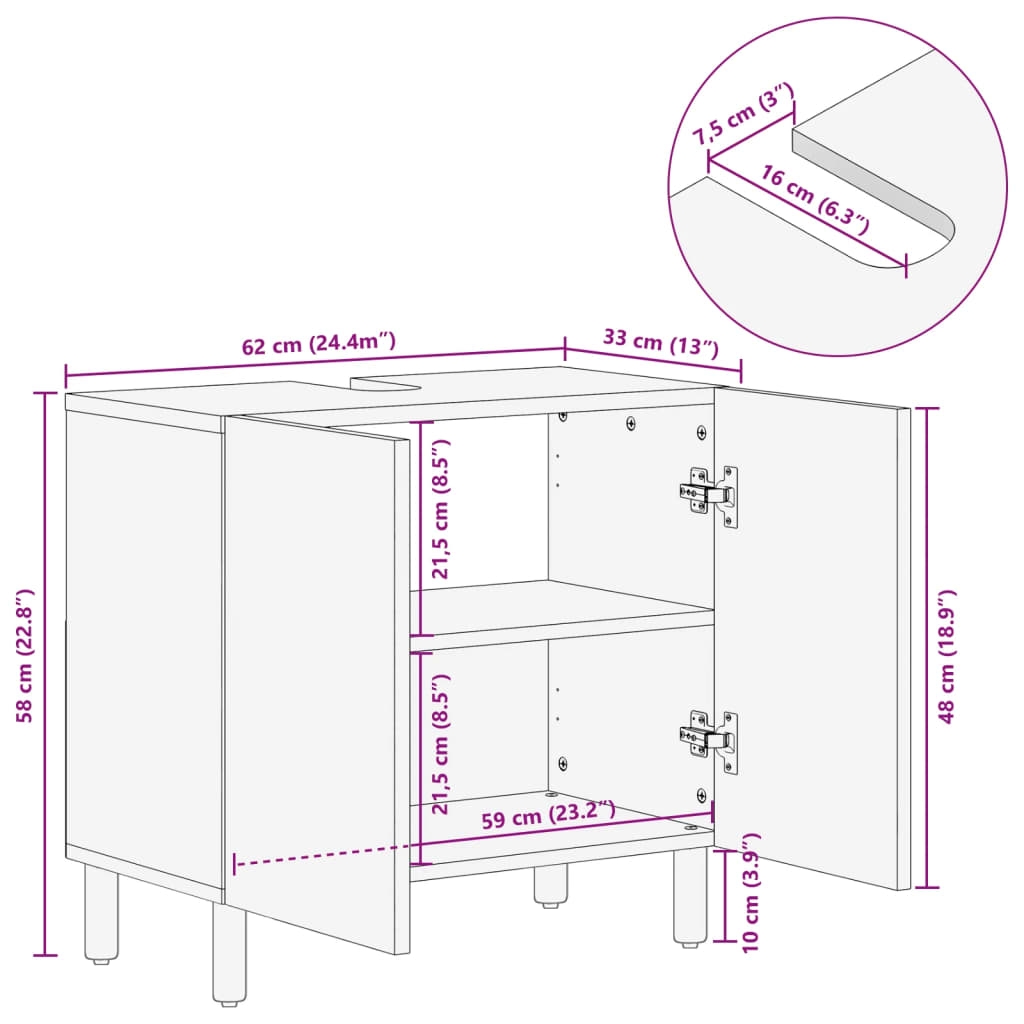 7,5 cm (3″)
16 cm (6.3″)
62 cm (24.4m″)
33 cm (13″)
58 cm (22.8″)
21,5 cm (8.5″)
21,5 cm (8.5″)
59 cm (23.2″)
48 cm (18.9″)
10 cm (3.9″)