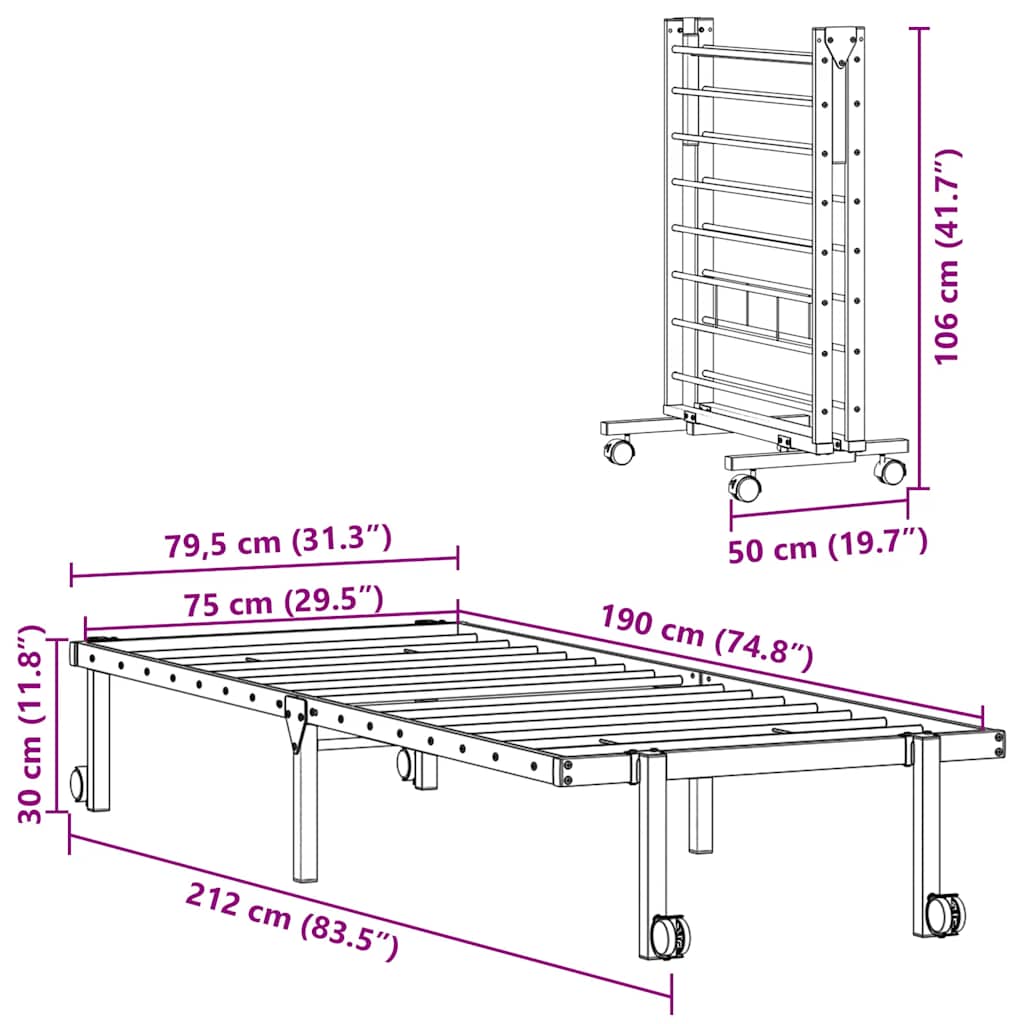 106 cm (41.7″)

50 cm (19.7″)

79,5 cm (31.3″)

75 cm (29.5″)

190 cm (74.8″)

30 cm (11.8″)

212 cm (83.5″)