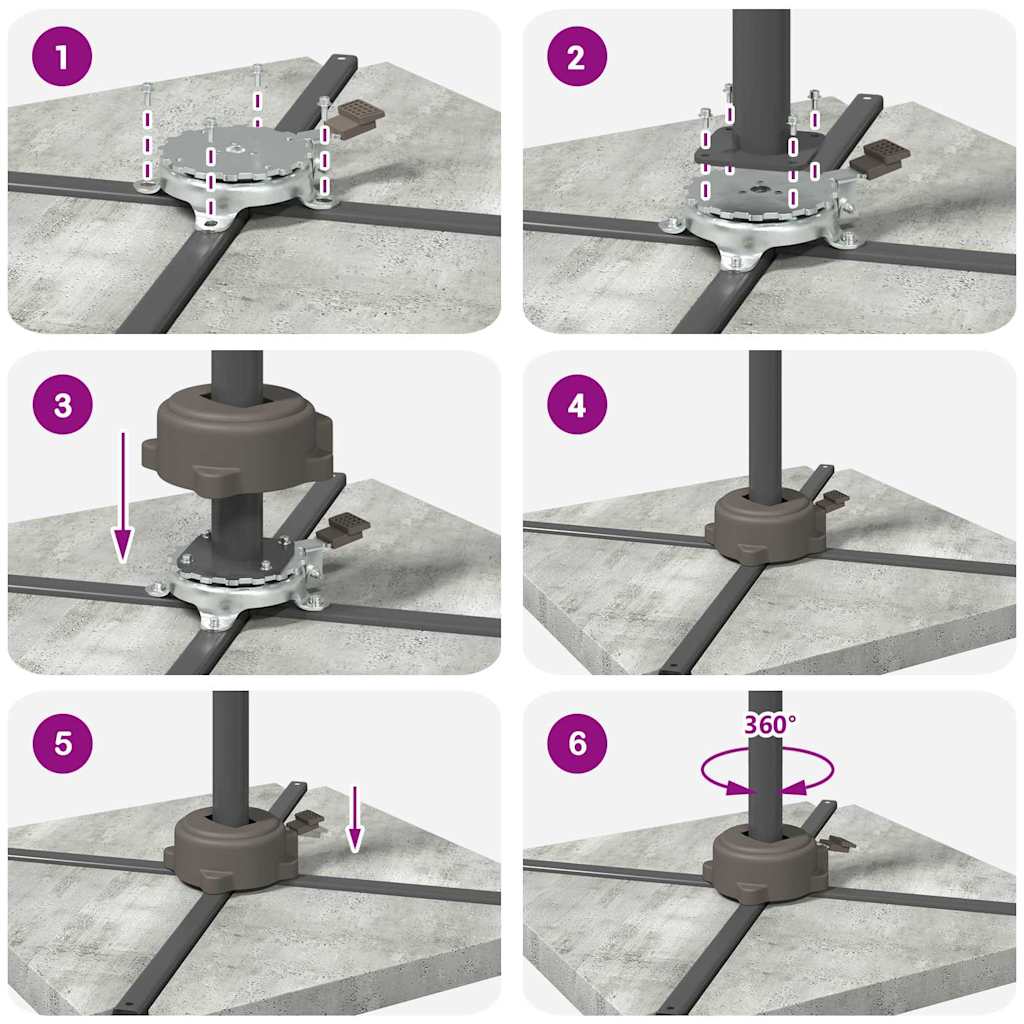 1

2

3

4

5

6

360°