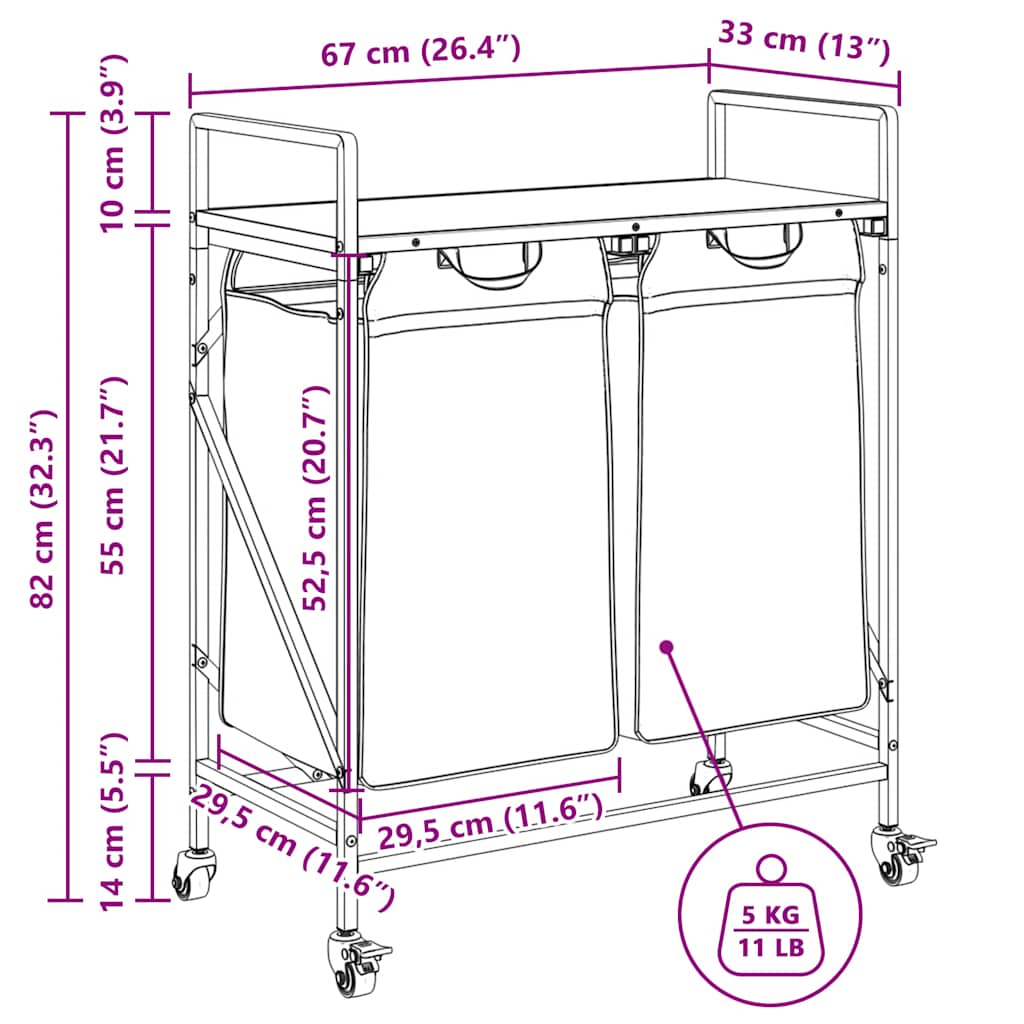 67 cm (26.4″)
33 cm (13″)
10 cm (3.9″)
82 cm (32.3″)
55 cm (21.7″)
52,5 cm (20.7″)
14 cm (5.5″)
29,5 cm (11.6″)
29,5 cm (11.6″)
5 KG
11 LB