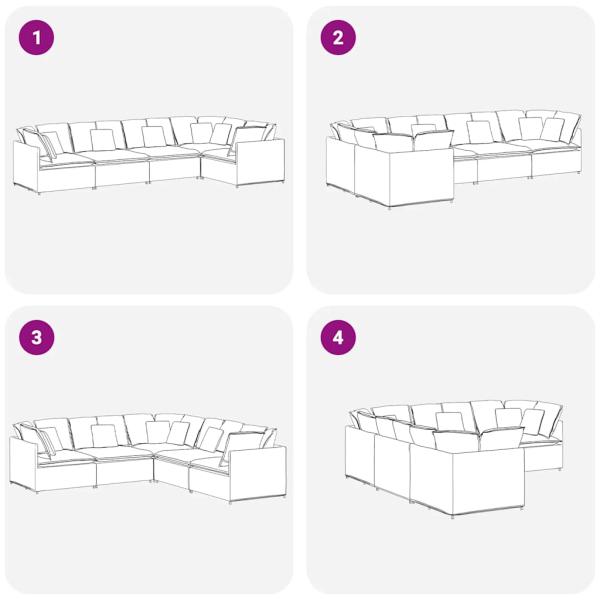 1

2

3

4