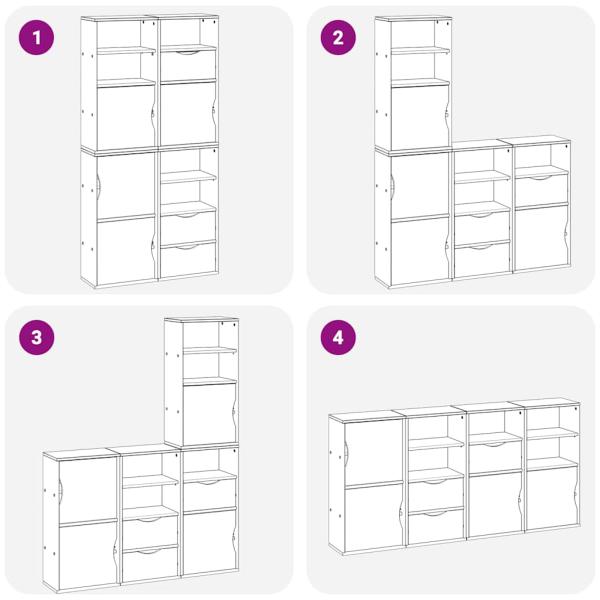 1

2

3

4