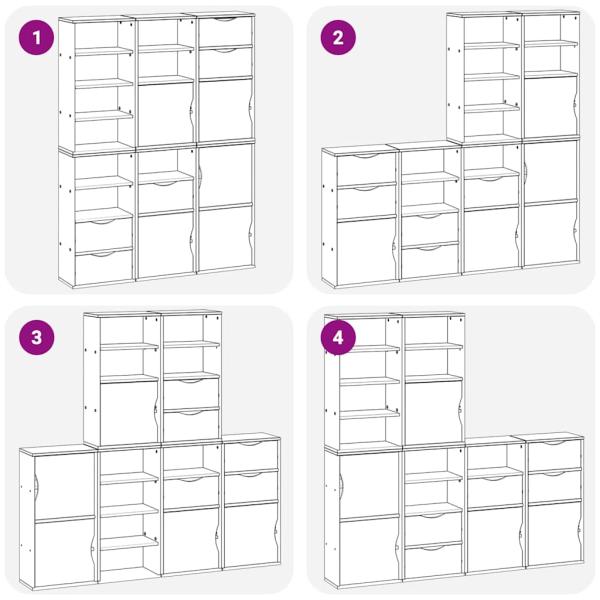 1
2
3
4