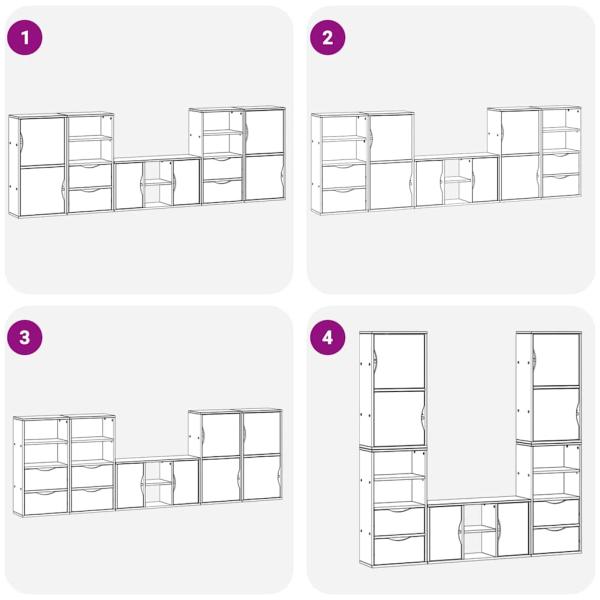 1

2

3

4