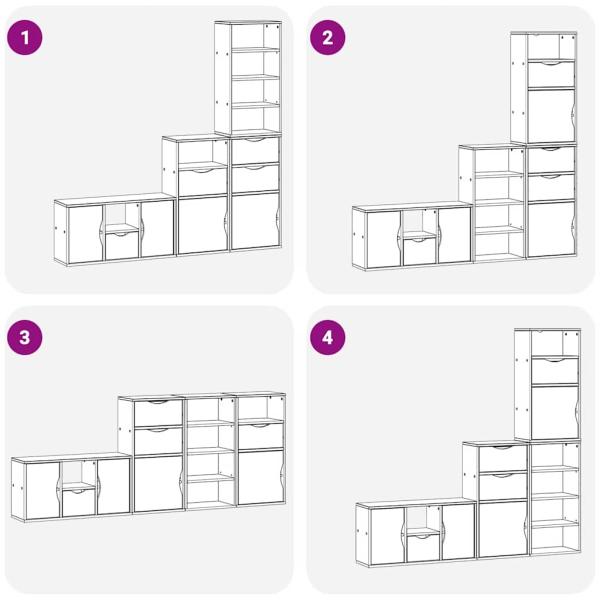 1

2

3

4