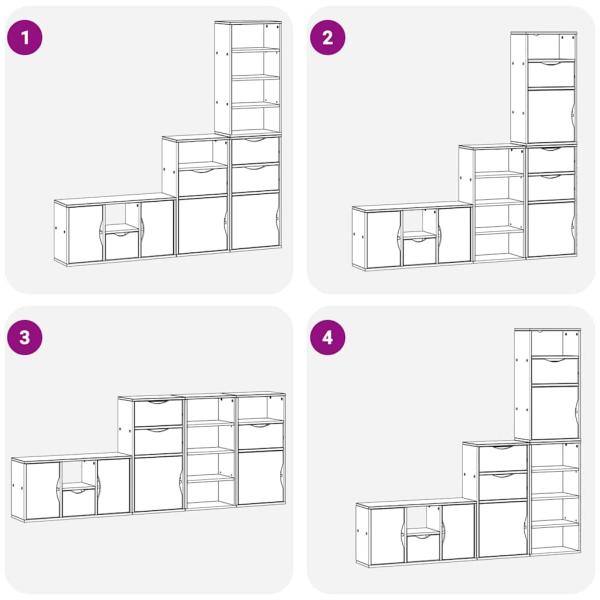 1

2

3

4