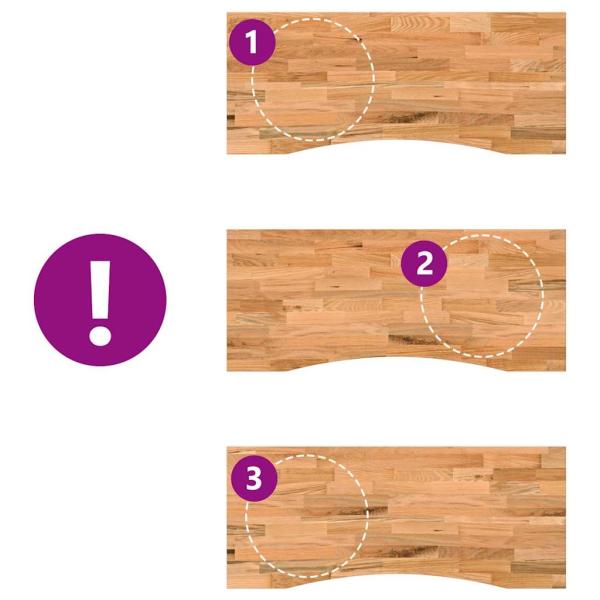 1

!

2

3