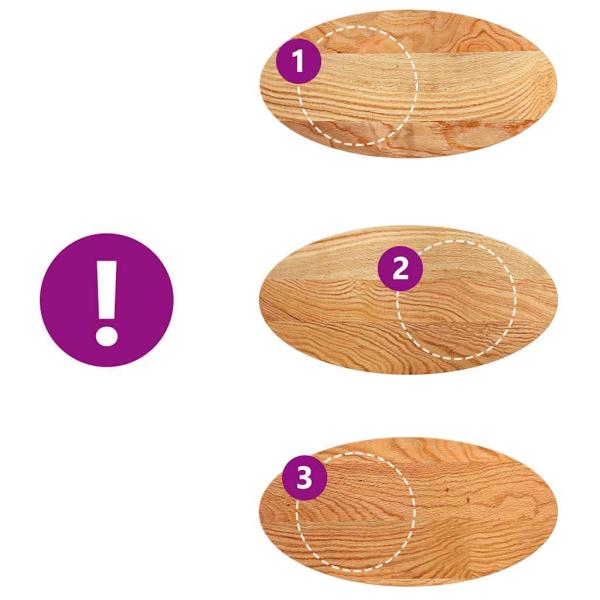 1

!

2

3