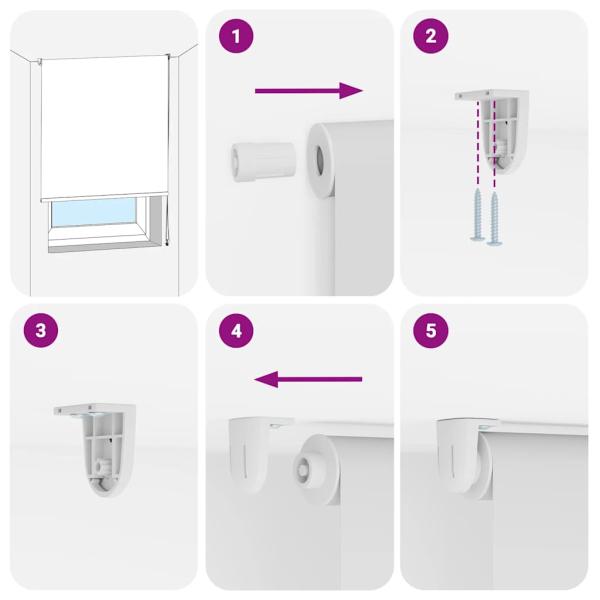 1

2

3

4

5