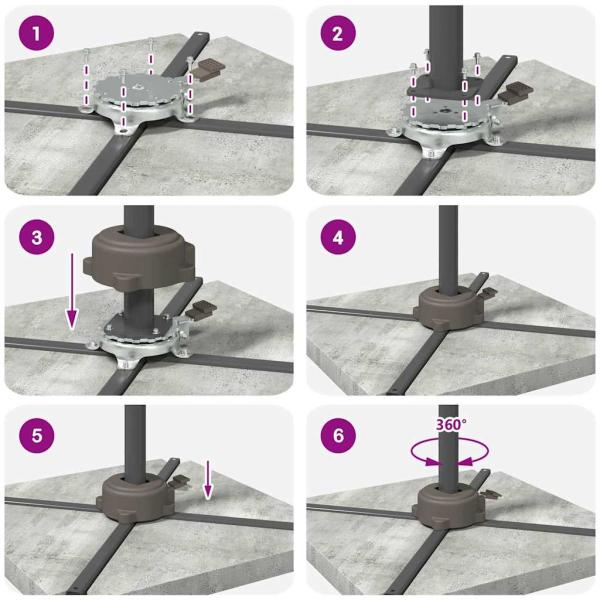 1

2

3

4

5

6

360°