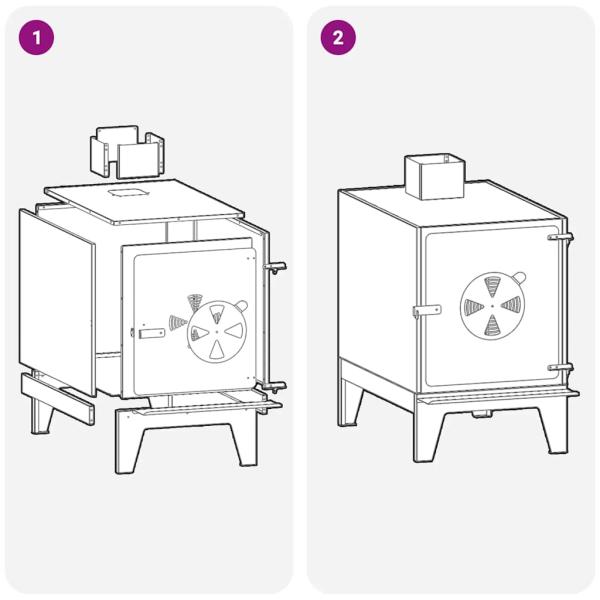 1

2