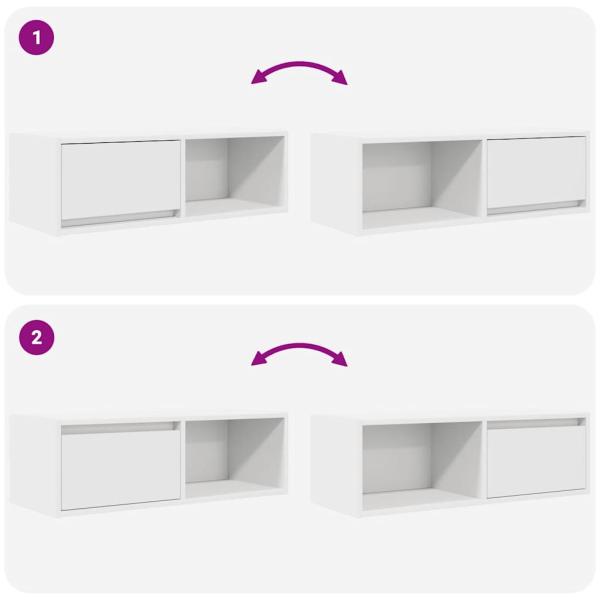 1

2