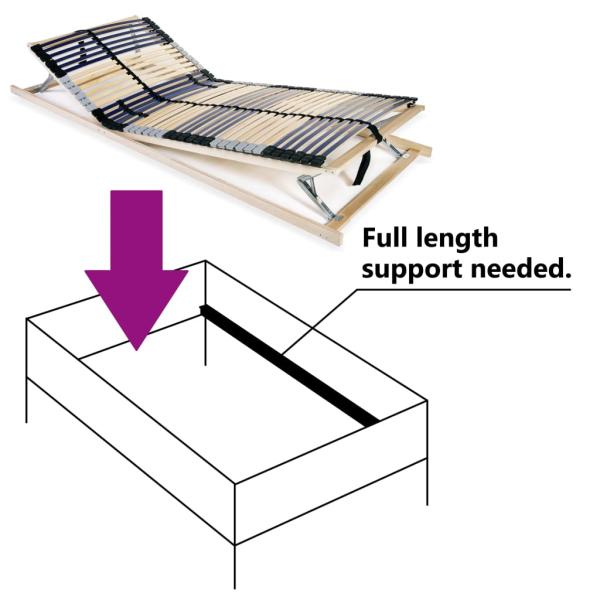 Full length support needed.